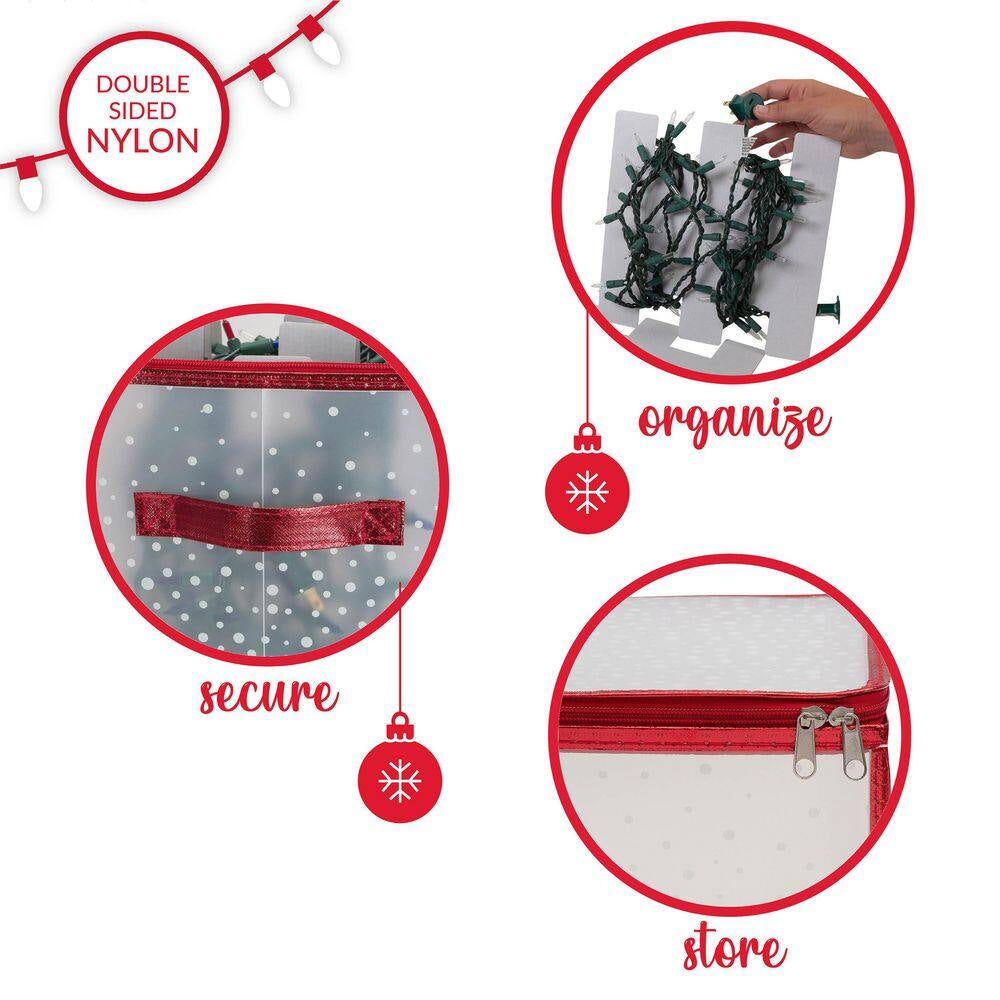 DOUBLE SIDED NYLON

organize

secure

store